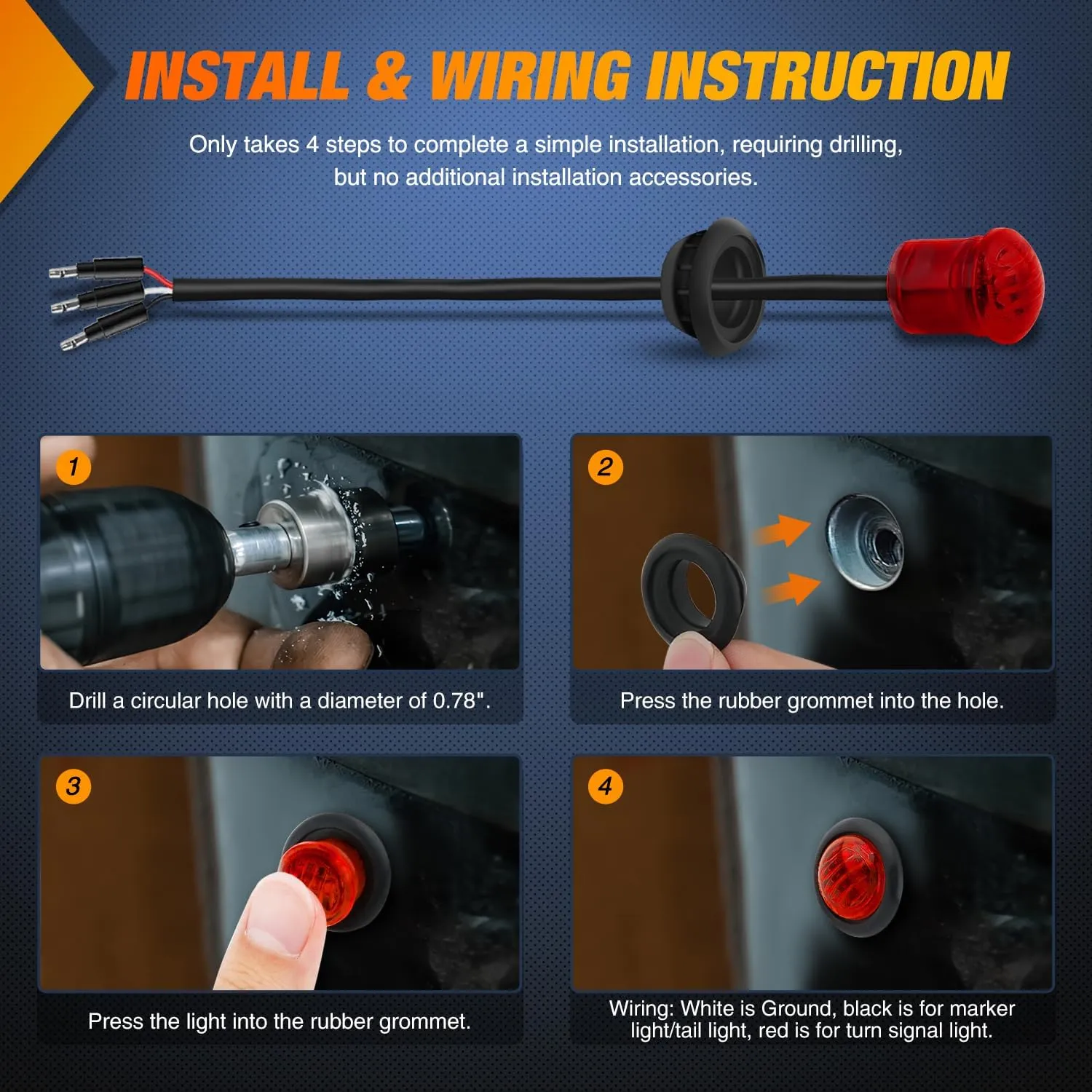 INSTALL & WIRING INSTRUCTION

Only takes 4 steps to complete a simple installation, requiring drilling, but no additional installation accessories.

1

Drill a circular hole with a diameter of 0.78".

2

Press the rubber grommet into the hole.

3

Press the light into the rubber grommet.

4

Wiring: White is Ground, black is for marker light/tail light, red is for turn signal light.